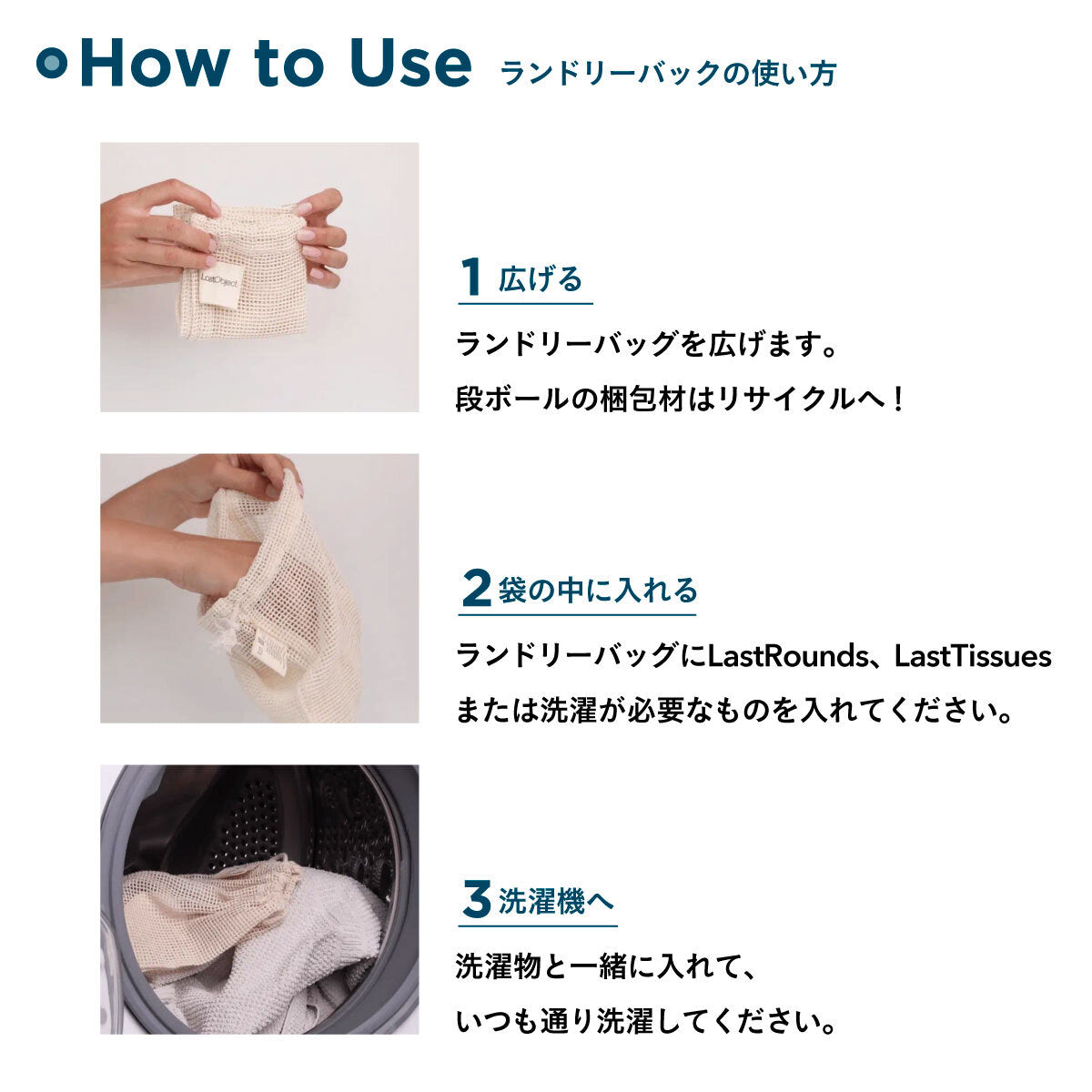 How to Use ランドリーバックの使い方

LastObject

1 広げる

ランドリーバッグを広げます。
段ボールの梱包材はリサイクルへ！

2 袋の中に入れる

ランドリーバッグにLastRounds、LastTissues
または洗濯が必要なものを入れてください。

3 洗濯機へ

洗濯物と一緒に入れて、
いつも通り洗濯してください。