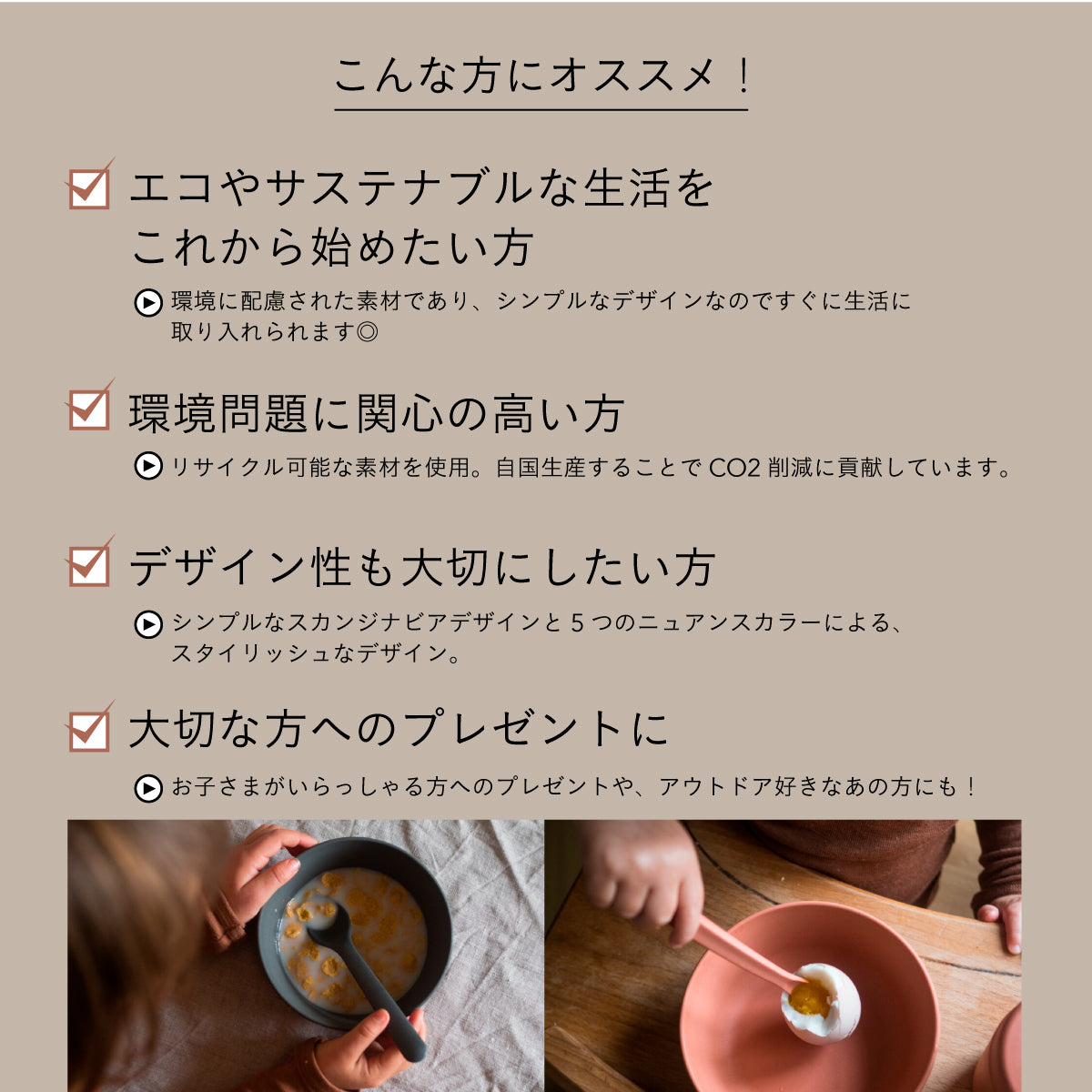 こんな方にオススメ！

エコやサステナブルな生活を
これから始めたい方

環境に配慮された素材であり、シンプルなデザインなのですぐに生活に取り入れられます◎

環境問題に関心の高い方

リサイクル可能な素材を使用。自国生産することで CO2 削減に貢献しています。

デザイン性も大切にしたい方

シンプルなスカンジナビアデザインと 5 つのニュアンスカラーによる、スタイリッシュなデザイン。

大切な方へのプレゼントに

お子さまがいらっしゃる方へのプレゼントや、アウトドア好きなあの方にも！