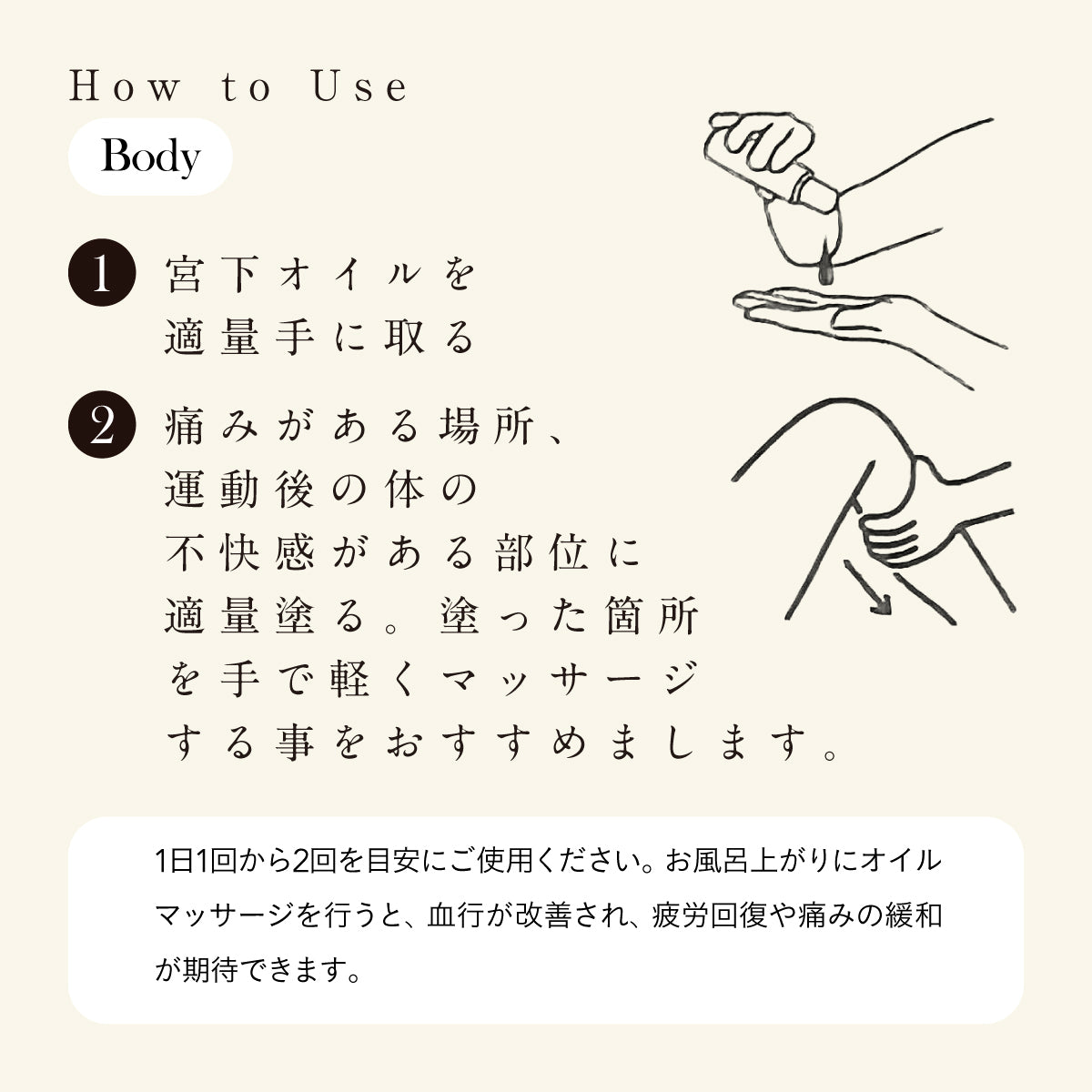 How to Use

Body

1 宮下オイルを適量手に取る

2 痛みがある場所、運動後の体の不快感がある部位に適量塗る。塗った箇所を手で軽くマッサージする事をおすすめまします。

1日1回から2回を目安にご使用ください。お風呂上がりにオイルマッサージを行うと、血行が改善され、疲労回復や痛みの緩和が期待できます。