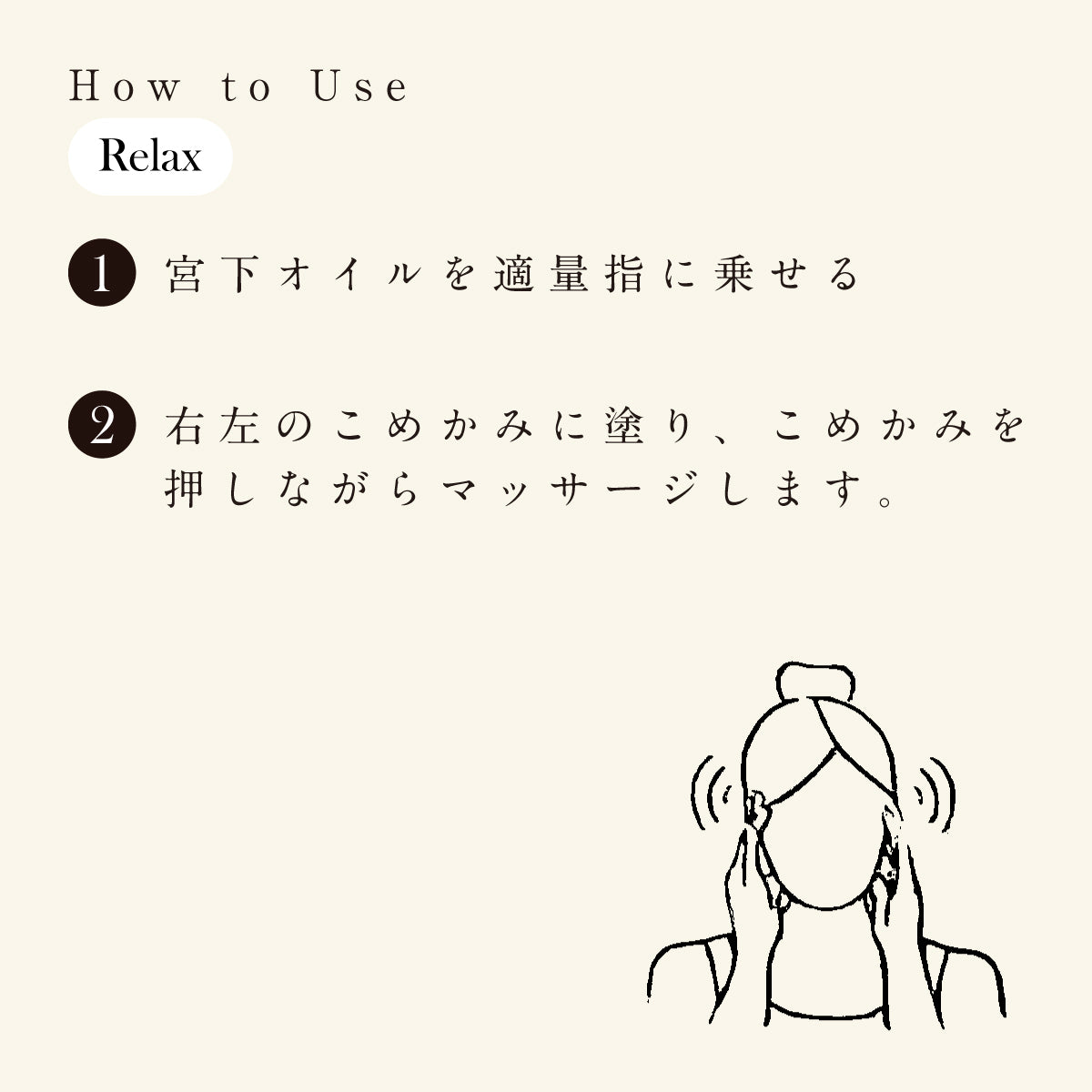 How to Use

Relax

1 宮下オイルを適量指に乗せる

2 右左のこめかみに塗り、こめかみを押しながらマッサージします。