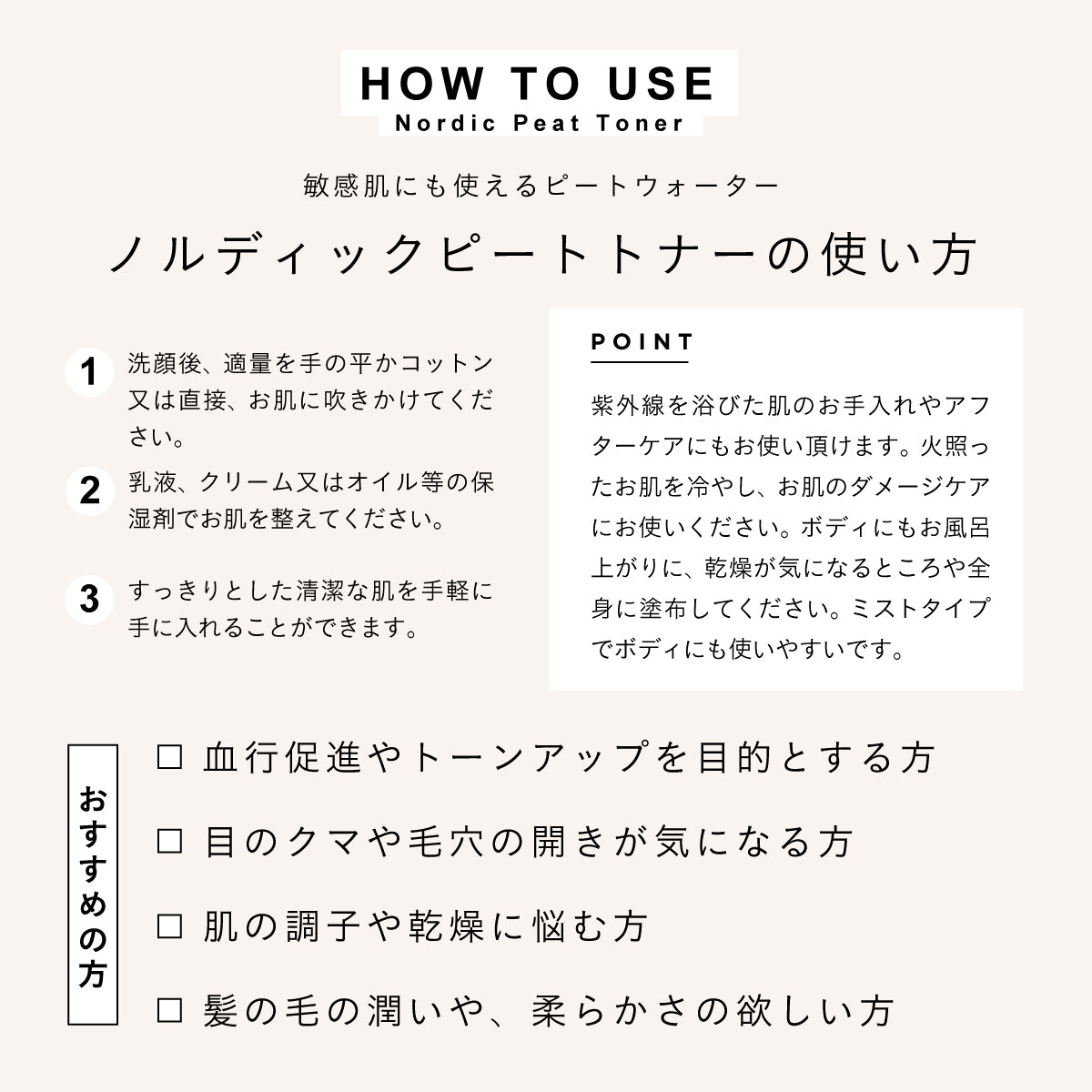 HOW TO USE
Nordic Peat Toner

敏感肌にも使えるピートウォーター

ノルディックピートトナーの使い方

1 洗顔後、適量を手の平かコットン又は直接、お肌に吹きかけてください。

2 乳液、クリーム又はオイル等の保湿剤でお肌を整えてください。

3 すっきりとした清潔な肌を手軽に手に入れることができます。

POINT

紫外線を浴びた肌のお手入れやアフターケアにもお使い頂けます。火照ったお肌を冷やし、お肌のダメージケアにお使いください。ボディにもお風呂上がりに、乾燥が気になるところや全身に塗布してください。ミストタイプでボディにも使いやすいです。

おすすめの方

□ 血行促進やトーンアップを目的とする方

□ 目のクマや毛穴の開きが気になる方

□ 肌の調子や乾燥に悩む方

□ 髪の毛の潤いや、柔らかさの欲しい方