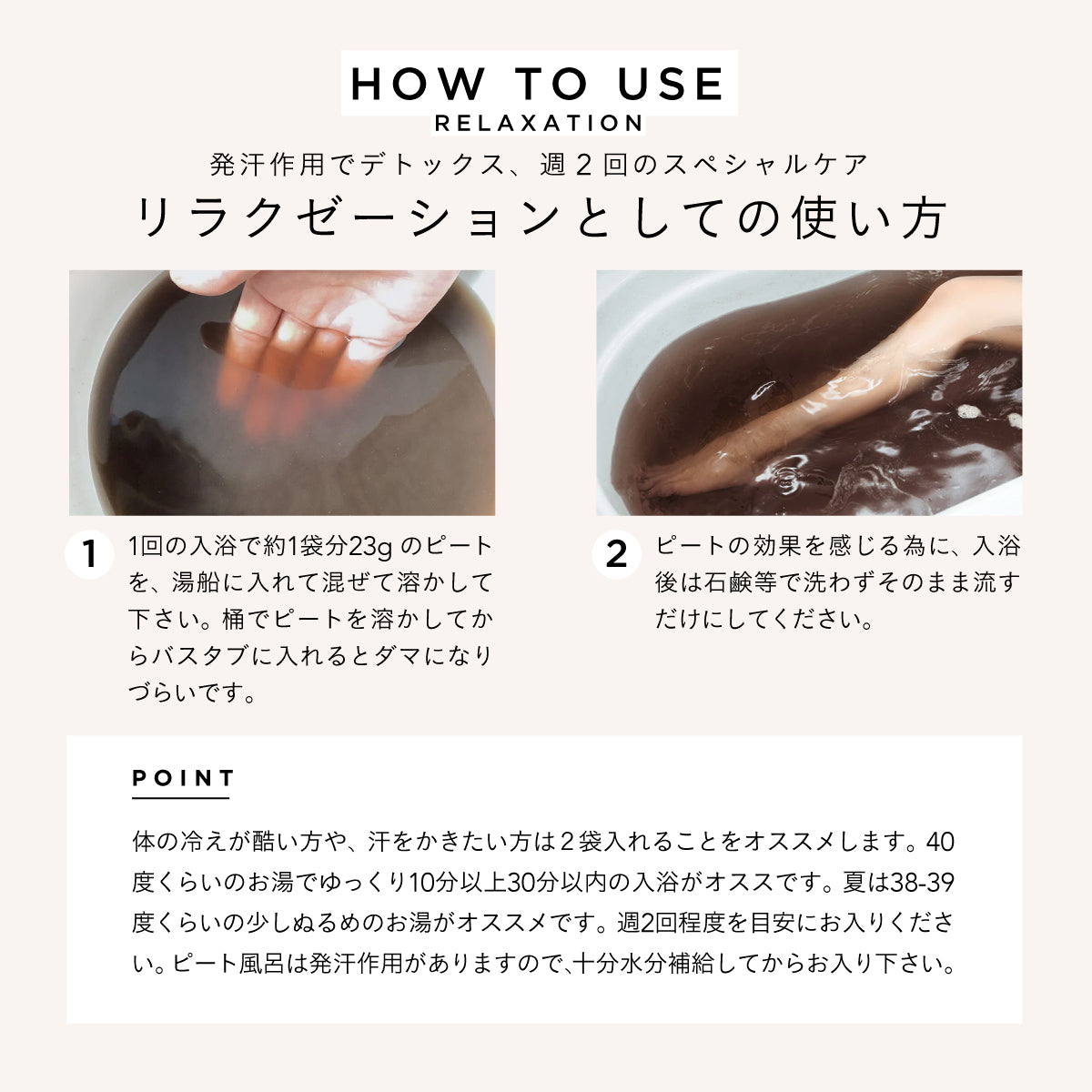 HOW TO USE
RELAXATION

発汗作用でデトックス、週２回のスペシャルケア
リラクゼーションとしての使い方

1
1回の入浴で約1袋分23g のピートを、湯船に入れて混ぜて溶かして下さい。桶でピートを溶かしてからバスタブに入れるとダマになりづらいです。

2
ピートの効果を感じる為に、入浴後は石鹸等で洗わずそのまま流すだけにしてください。

POINT

体の冷えが酷い方や、汗をかきたい方は２袋入れることをオススメします。40度くらいのお湯でゆっくり10分以上30分以内の入浴がオススです。夏は38-39度くらいの少しぬるめのお湯がオススメです。週2回程度を目安にお入りください。ピート風呂は発汗作用がありますので､十分水分補給してからお入り下さい。