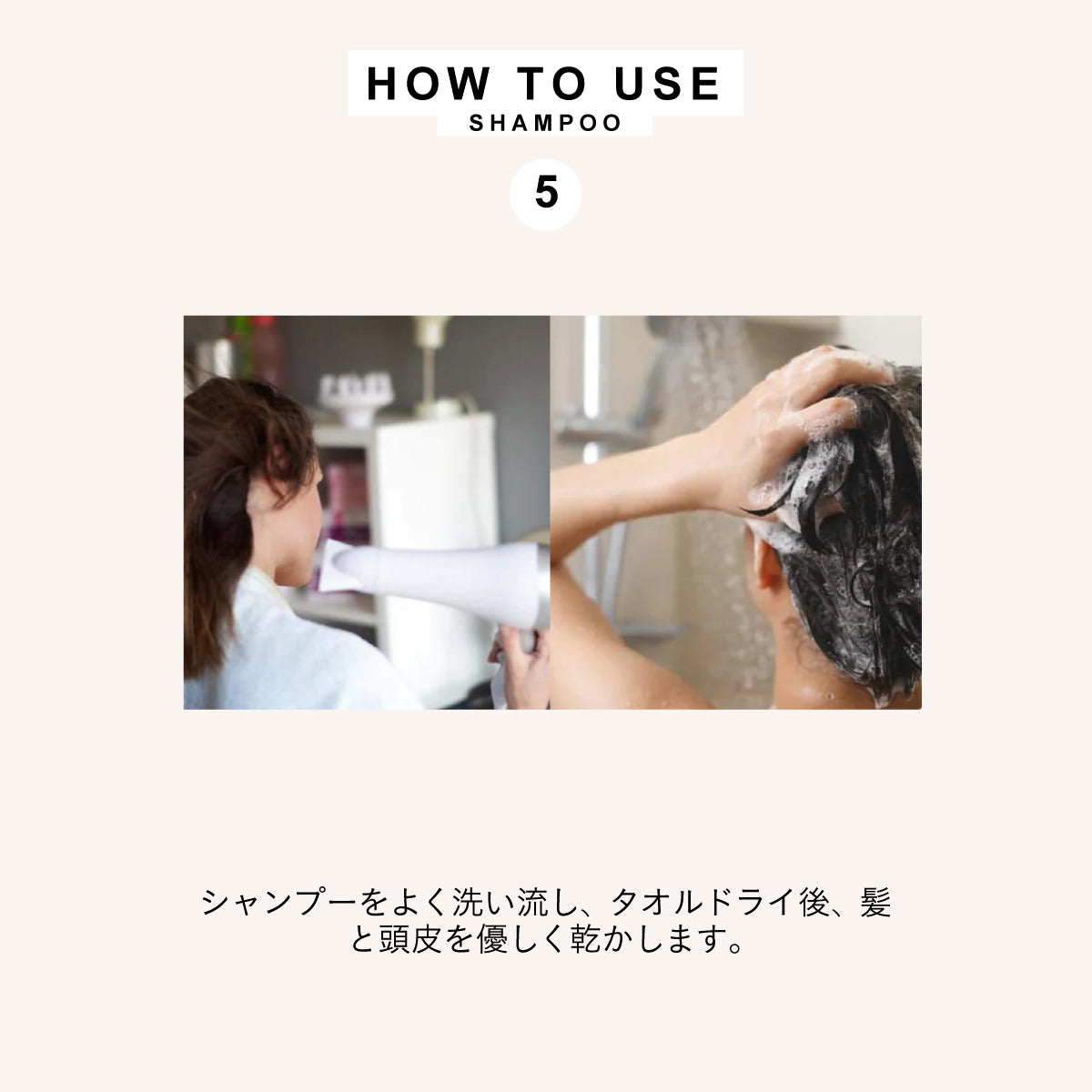 HOW TO USE
SHAMPOO

5

シャンプーをよく洗い流し、タオルドライ後、髪と頭皮を優しく乾かします。