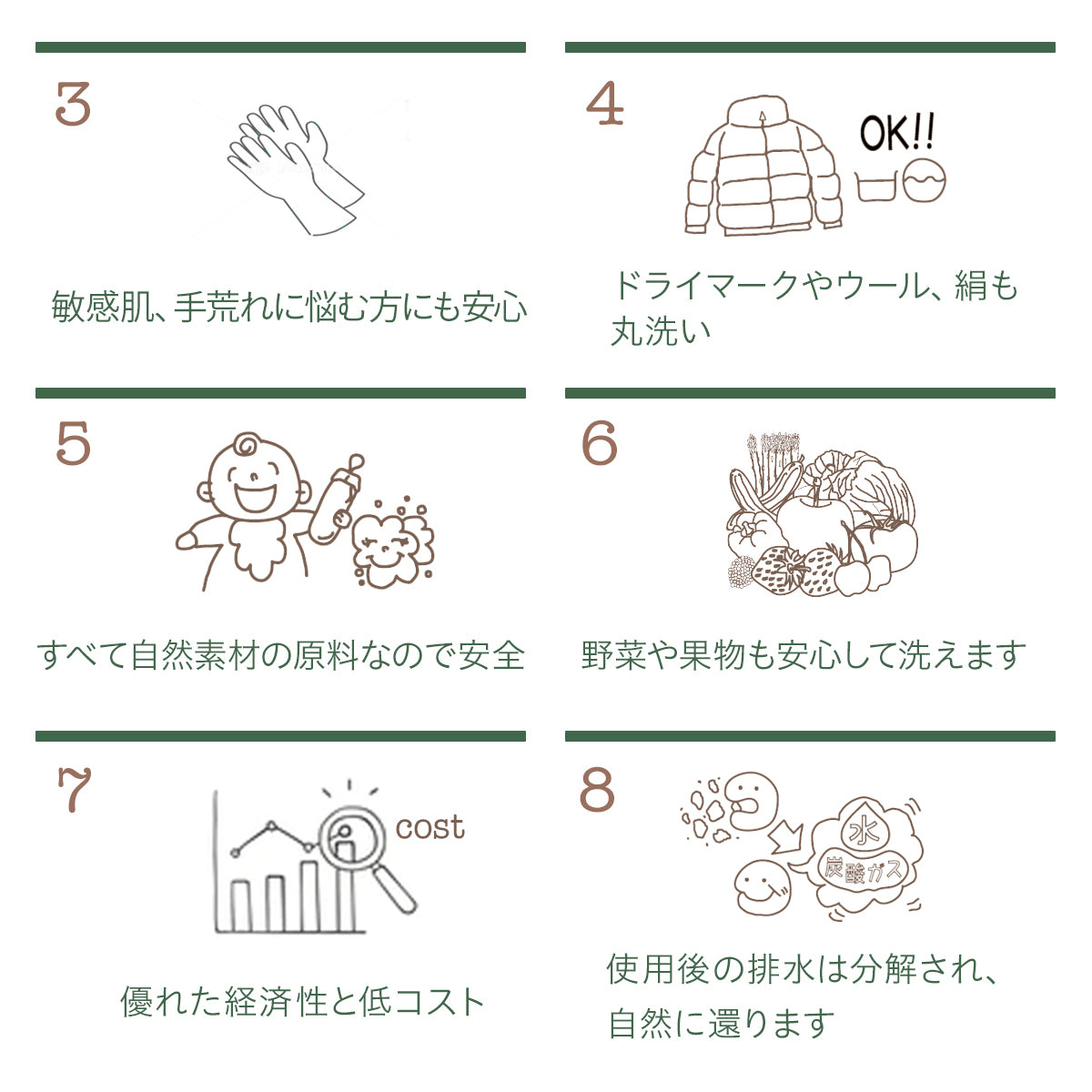 3

敏感肌、手荒れに悩む方にも安心

4

OK!!

ドライマークやウール、絹も丸洗い

5

すべて自然素材の原料なので安全

6

野菜や果物も安心して洗えます

7

cost

優れた経済性と低コスト

8

水

炭酸ガス

使用後の排水は分解され、自然に還ります