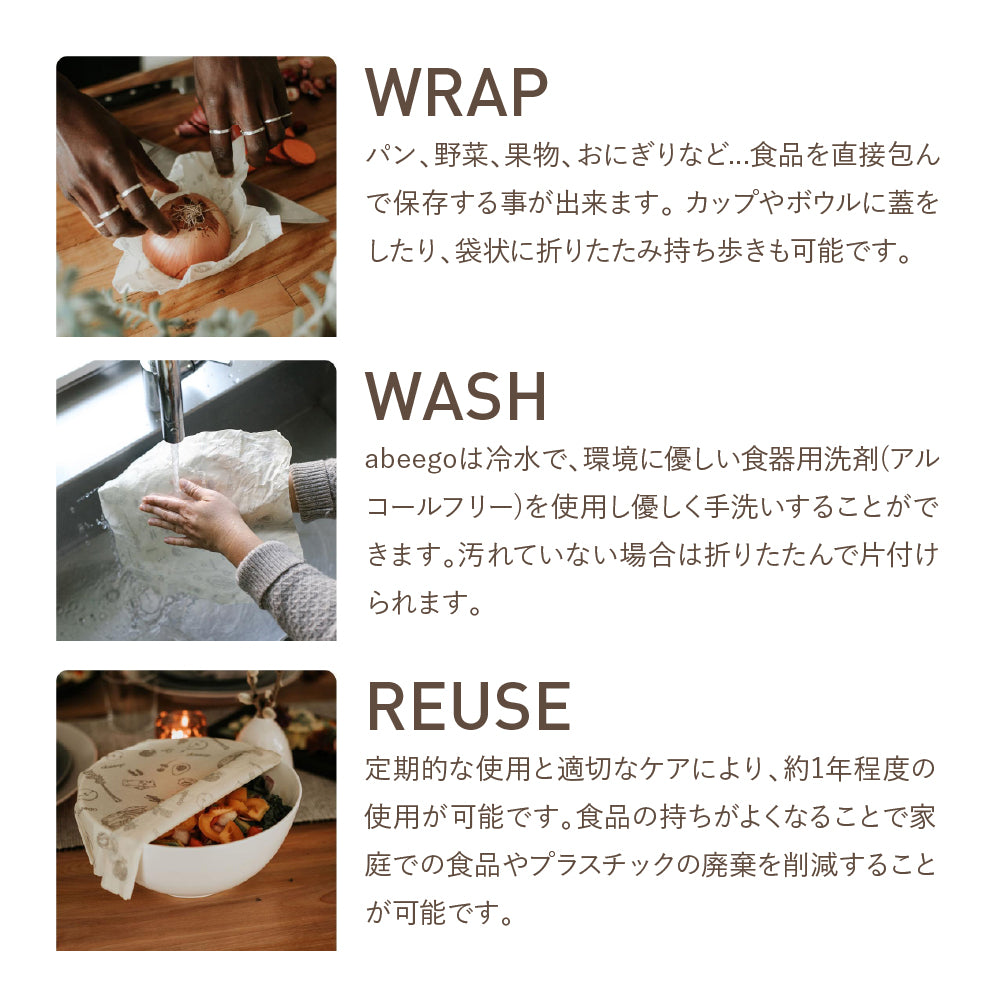 WRAP

パン、野菜、果物、おにぎりなど…食品を直接包んで保存する事が出来ます。カップやボウルに蓋をしたり、袋状に折りたたみ持ち歩きも可能です。

WASH

abeegoは冷水で、環境に優しい食器用洗剤(アルコールフリー)を使用し優しく手洗いすることができます。汚れていない場合は折りたたんで片付けられます。

REUSE

定期的な使用と適切なケアにより、約1年程度の使用が可能です。食品の持ちがよくなることで家庭での食品やプラスチックの廃棄を削減することが可能です。