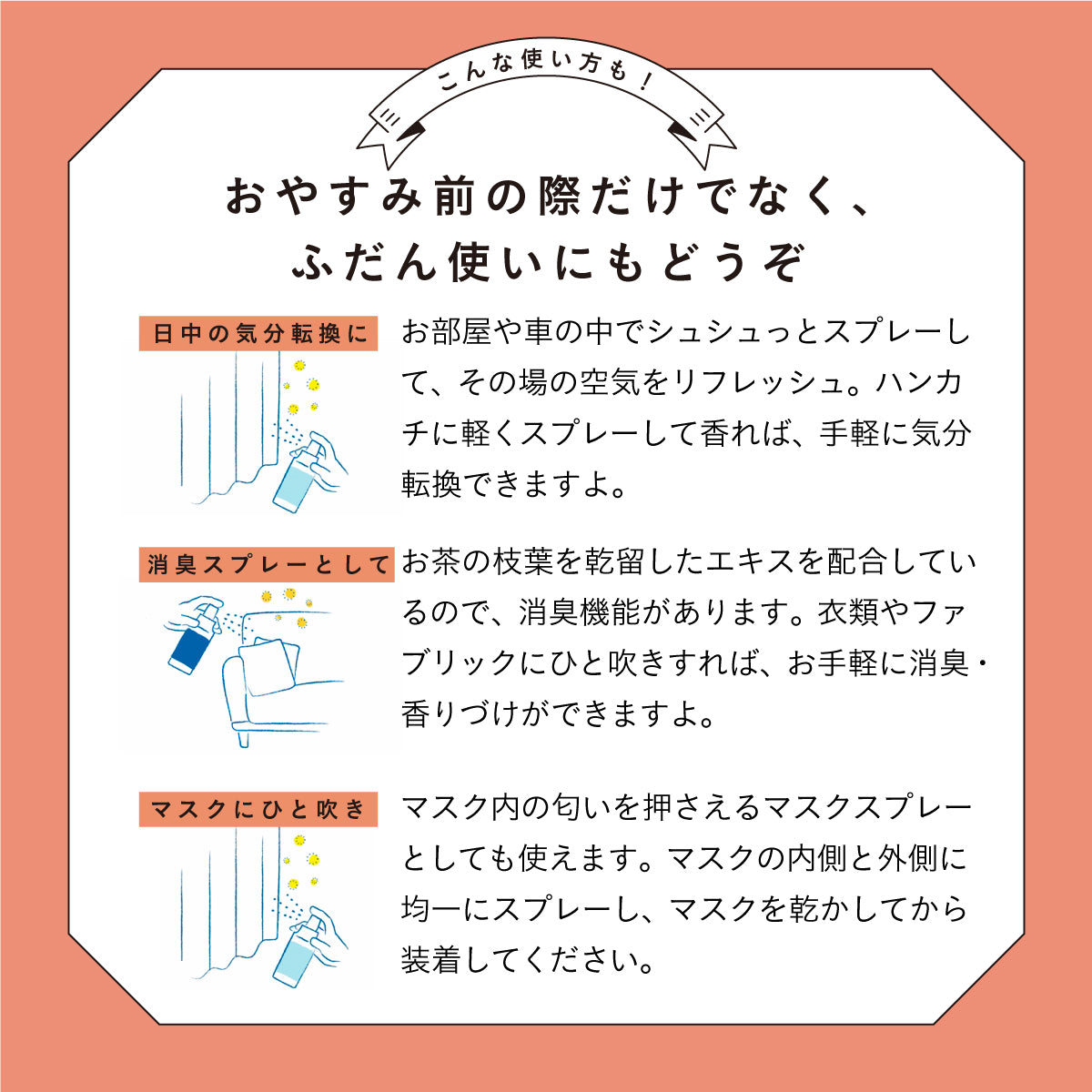 こんな使い方も！

おやすみ前の際だけでなく、
ふだん使いにもどうぞ

日中の気分転換に

お部屋や車の中でシュシュっとスプレーして、その場の空気をリフレッシュ。ハンカチに軽くスプレーして香れば、手軽に気分転換できますよ。

消臭スプレーとして

お茶の枝葉を乾留したエキスを配合しているので、消臭機能があります。衣類やファブリックにひと吹きすれば、お手軽に消臭・香りづけができますよ。

マスクにひと吹き

マスク内の匂いを押さえるマスクスプレーとしても使えます。マスクの内側と外側に均一にスプレーし、マスクを乾かしてから装着してください。